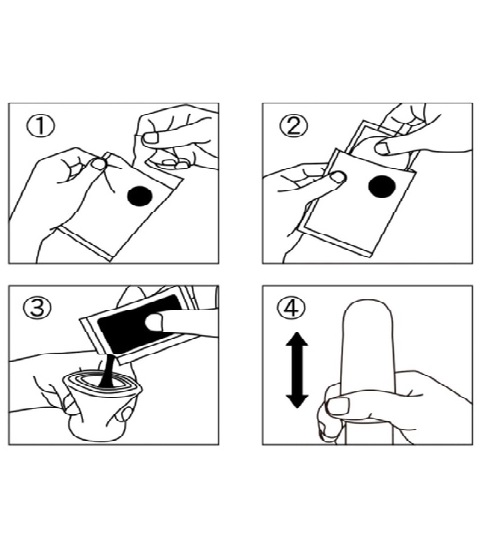 ①
②
③
④